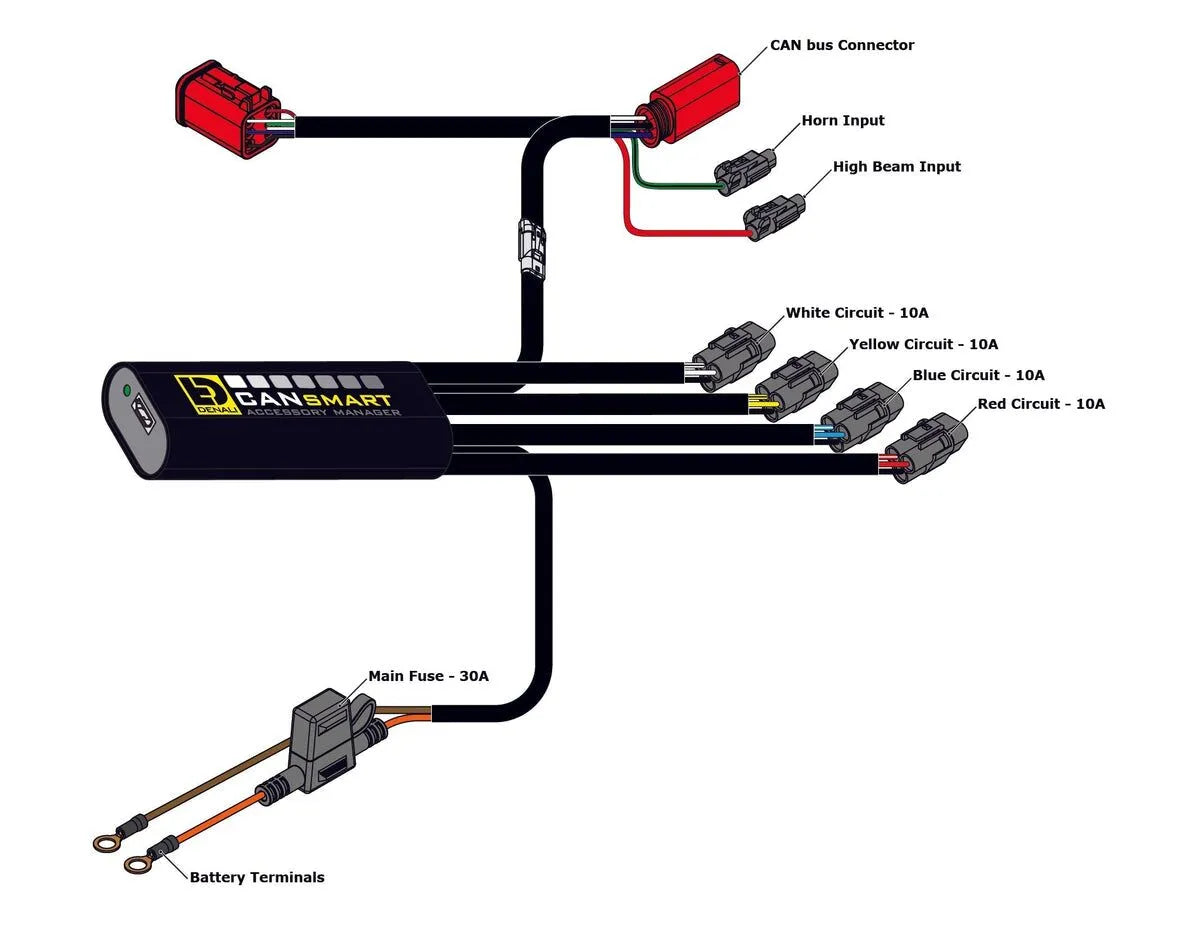 CAN bus Connector

Horn Input

High Beam Input

White Circuit - 10A

Yellow Circuit - 10A

Blue Circuit - 10A

Red Circuit - 10A

DENALI CANSMART ACCESSORY MANAGER

Main Fuse - 30A

Battery Terminals