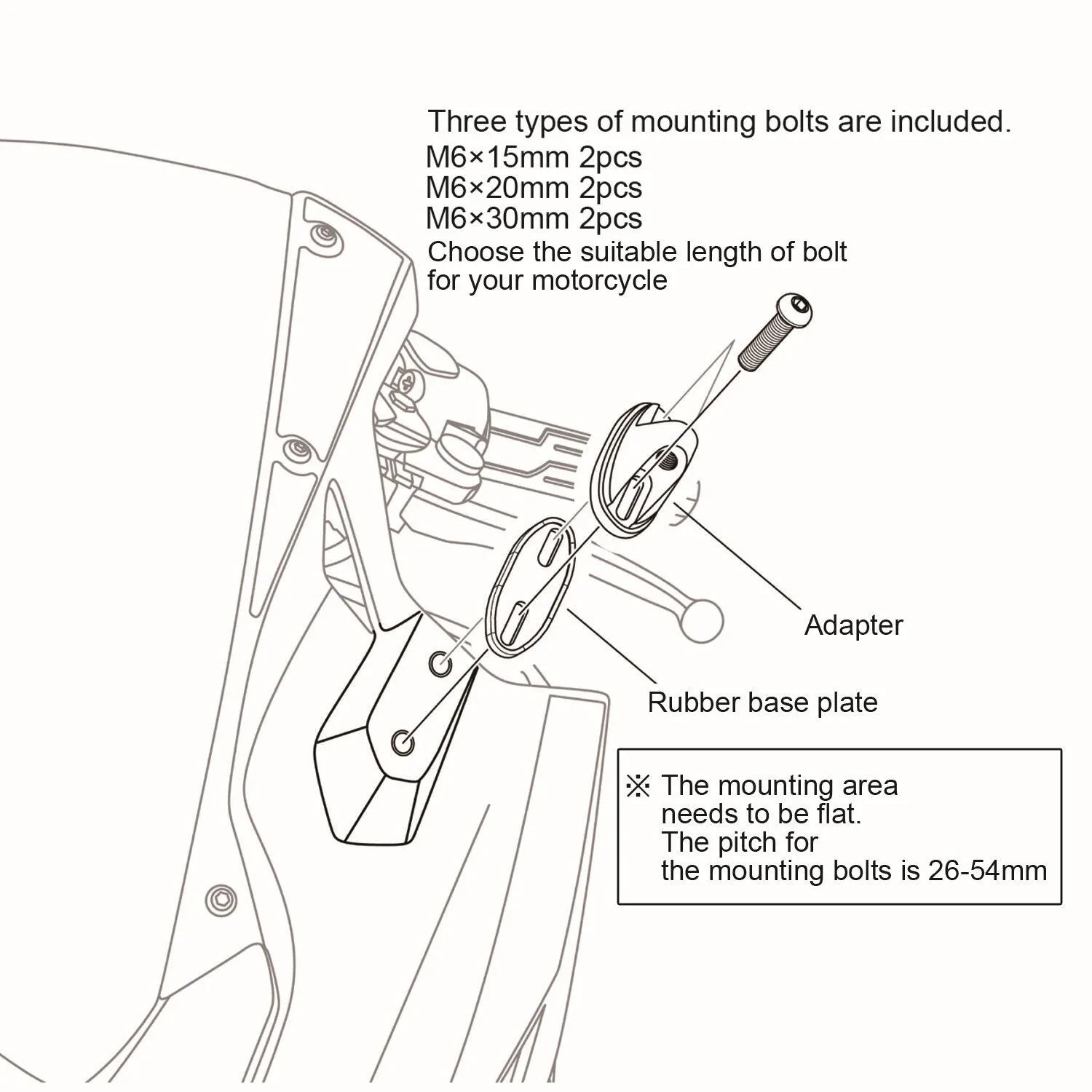 Three types of mounting bolts are included.
M6×15mm 2pcs
M6×20mm 2pcs
M6×30mm 2pcs
Choose the suitable length of bolt for your motorcycle

Adapter

Rubber base plate

※ The mounting area needs to be flat.
The pitch for the mounting bolts is 26-54mm